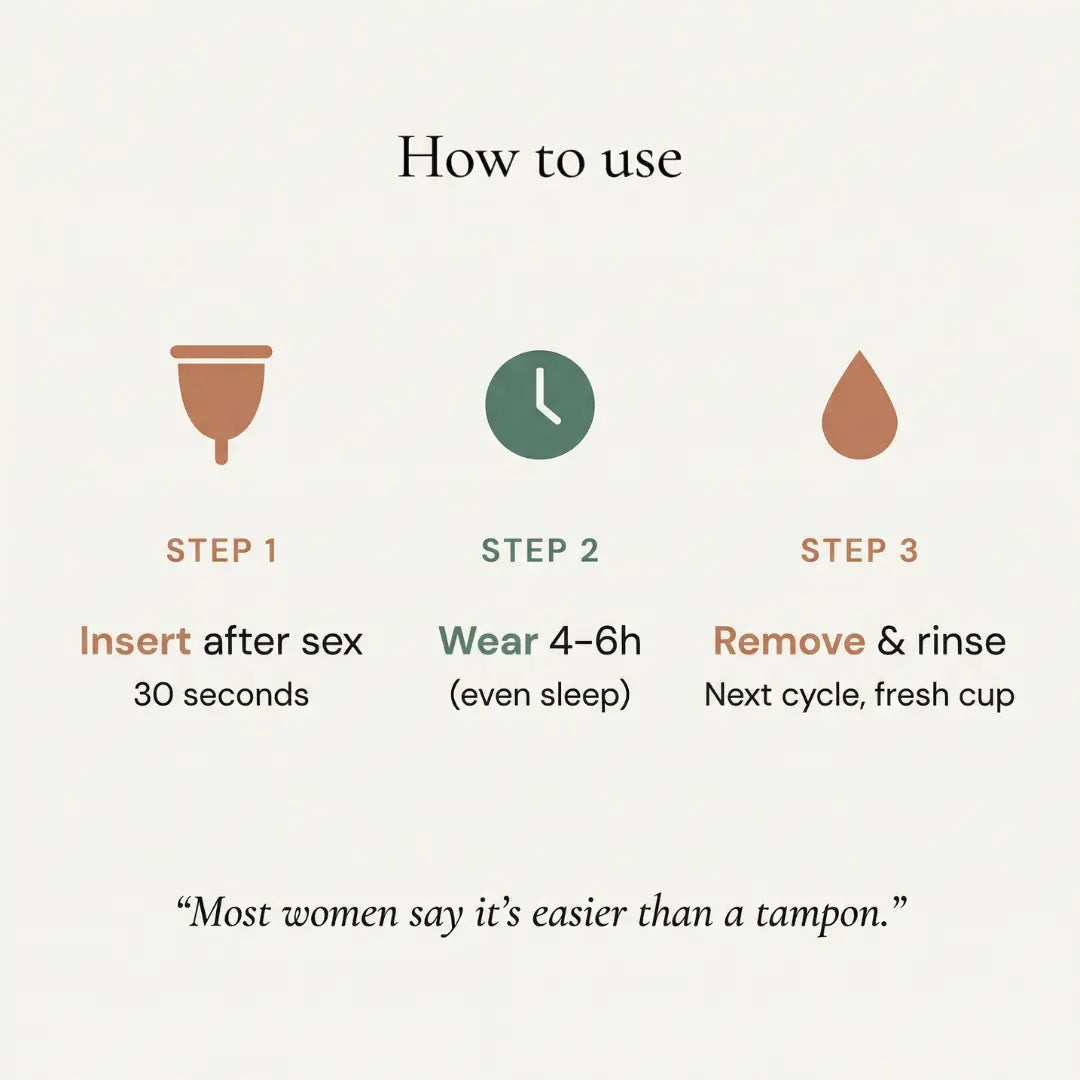 How to use

STEP 1

Insert after sex
30 seconds

STEP 2

Wear 4–6h
(even sleep)

STEP 3

Remove & rinse
Next cycle, fresh cup

“Most women say it’s easier than a tampon.”